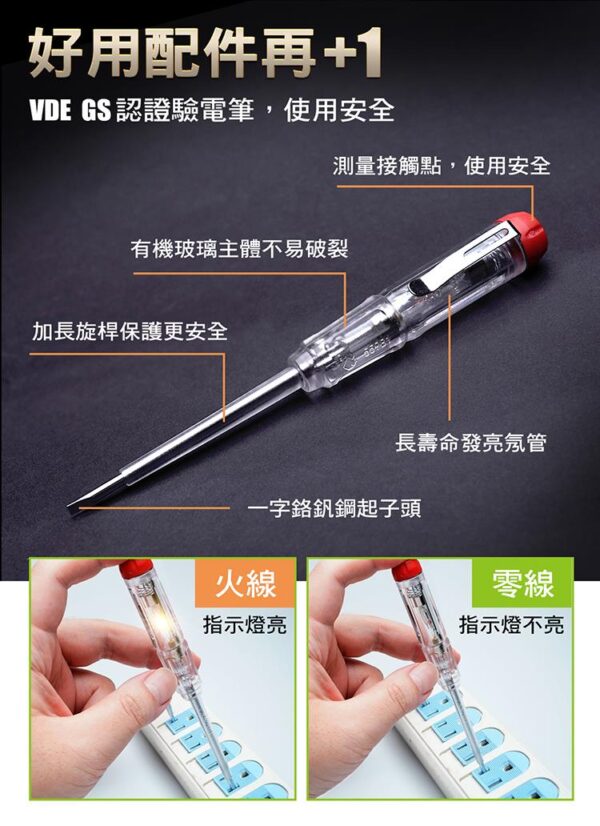 好用配件再+1

VDE GS 認證驗電筆，使用安全

測量接觸點，使用安全

有機玻璃主體不易破裂

加長旋桿保護更安全

長壽命發亮氖管

一字鉻釩鋼起子頭

火線
指示燈亮

零線
指示燈不亮