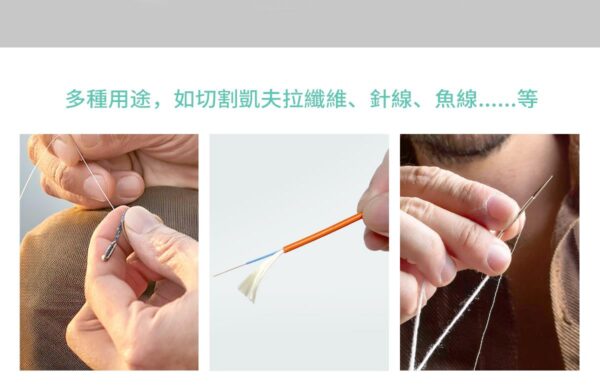 多種用途，如切割凱夫拉纖維、針線、魚線……等