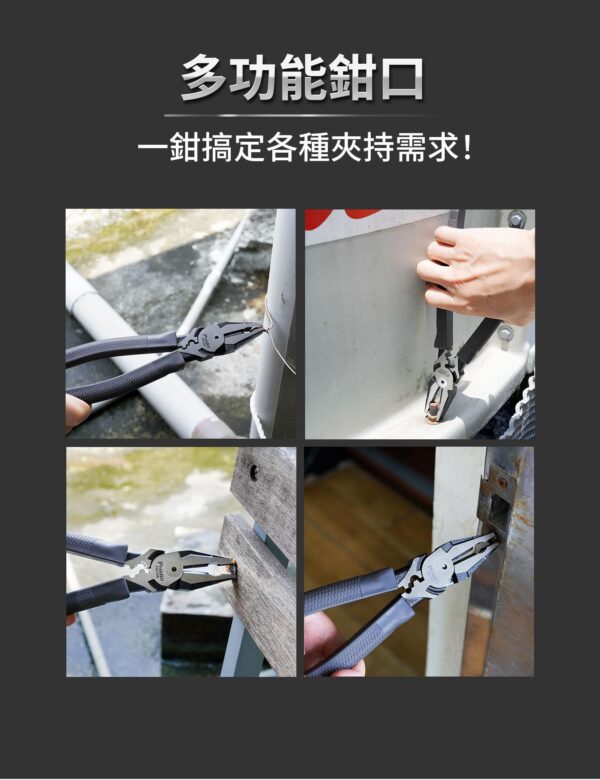 多功能鉗口

一鉗搞定各種夾持需求!